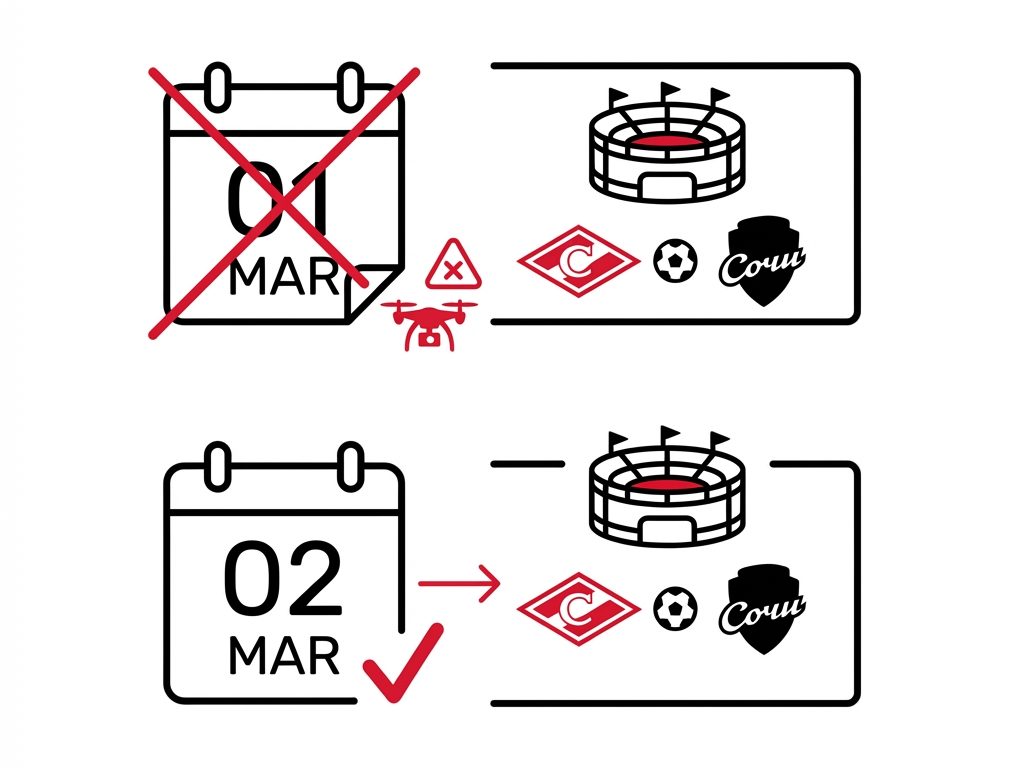 01
MAR

С

Сочи

02
MAR

С

Сочи